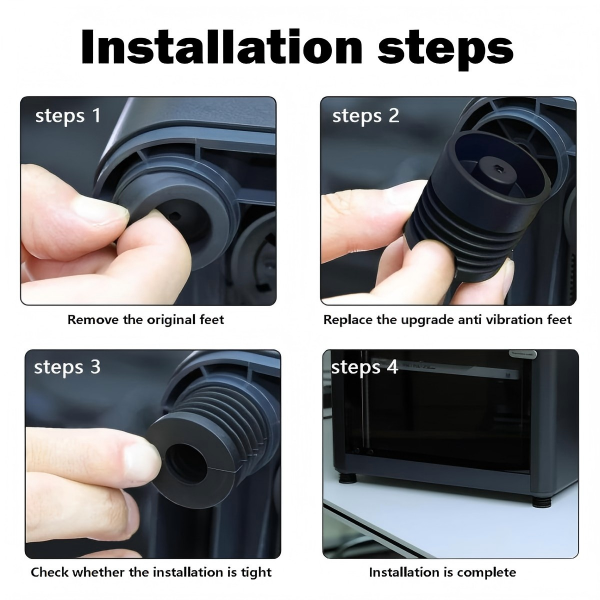 Installation steps

steps 1

Remove the original feet

steps 2

Replace the upgrade anti vibration feet

steps 3

Check whether the installation is tight

steps 4

Installation is complete